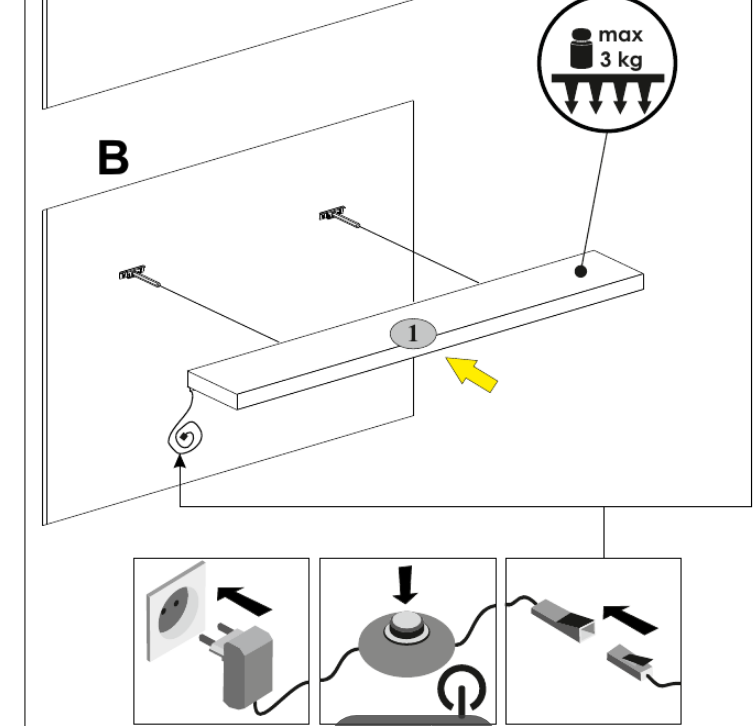 max
3 kg

B

1